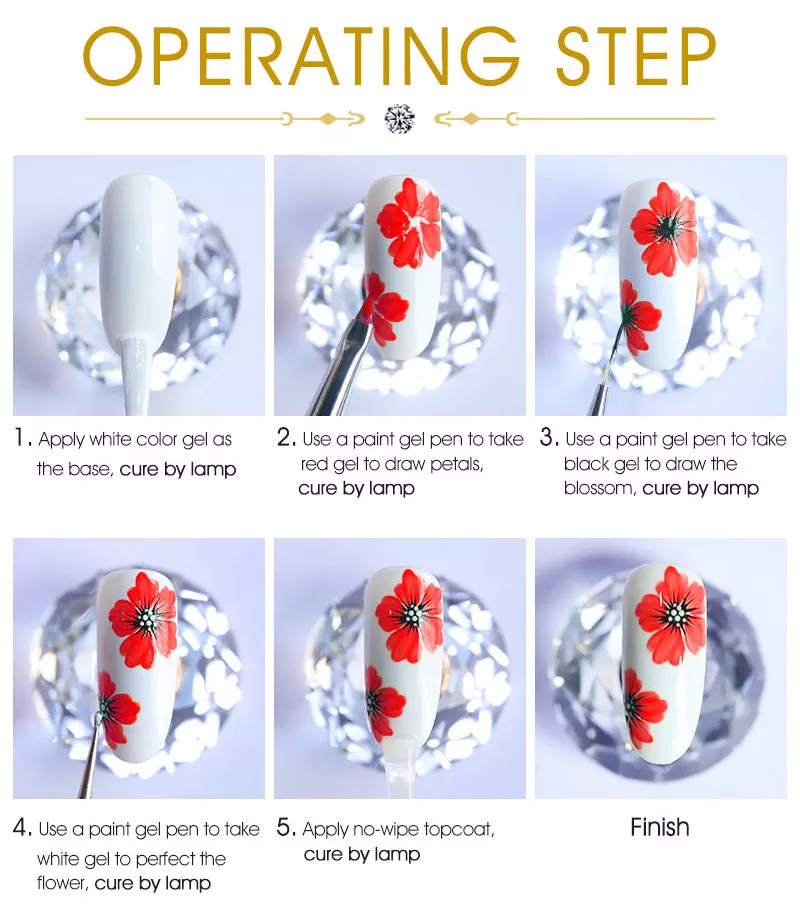 OPERATING STEP

1. Apply white color gel as the base, cure by lamp

2. Use a paint gel pen to take red gel to draw petals, cure by lamp

3. Use a paint gel pen to take black gel to draw the blossom, cure by lamp

4. Use a paint gel pen to take white gel to perfect the flower, cure by lamp

5. Apply no-wipe topcoat, cure by lamp

Finish